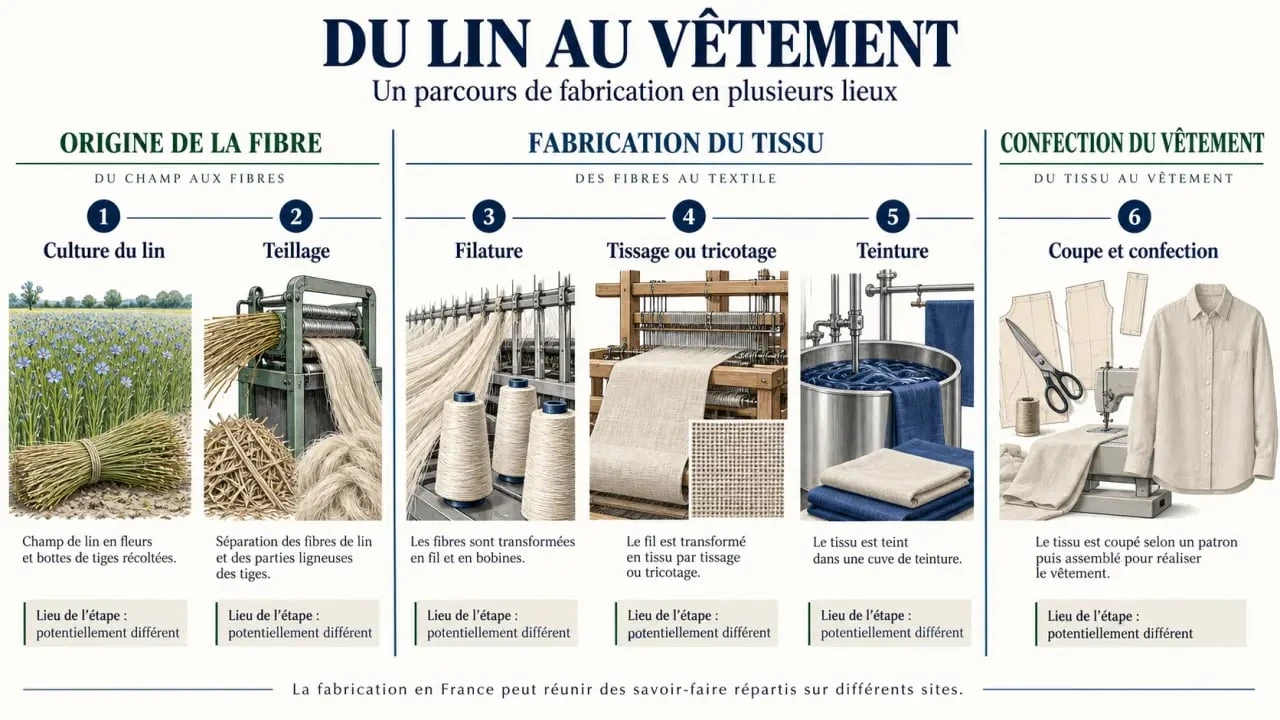 DU LIN AU VÊTEMENT
Un parcours de fabrication en plusieurs lieux

ORIGINE DE LA FIBRE
DU CHAMP AUX FIBRES

1
Culture du lin

Champ de lin en fleurs et bottes de tiges récoltées.

Lieu de l'étape : potentiellement différent

2
Teillage

Séparation des fibres de lin et des parties ligneuses des tiges.

Lieu de l'étape : potentiellement différent

FABRICATION DU TISSU
DES FIBRES AU TEXTILE

3
Filature

Les fibres sont transformées en fil et en bobines.

Lieu de l'étape : potentiellement différent

4
Tissage ou tricotage

Le fil est transformé en tissu par tissage ou tricotage.

Lieu de l'étape : potentiellement différent

5
Teinture

Le tissu est teint dans une cuve de teinture.

Lieu de l'étape : potentiellement différent

CONFECTION DU VÊTEMENT
DU TISSU AU VÊTEMENT

6
Coupe et confection

Le tissu est coupé selon un patron puis assemblé pour réaliser le vêtement.

Lieu de l'étape : potentiellement différent

La fabrication en France peut réunir des savoir-faire répartis sur différents sites.